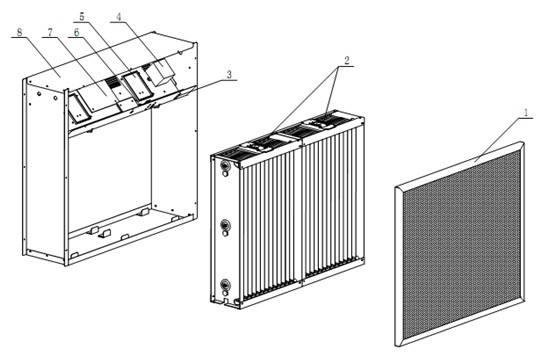 8
7
6
5
4
3
2
1